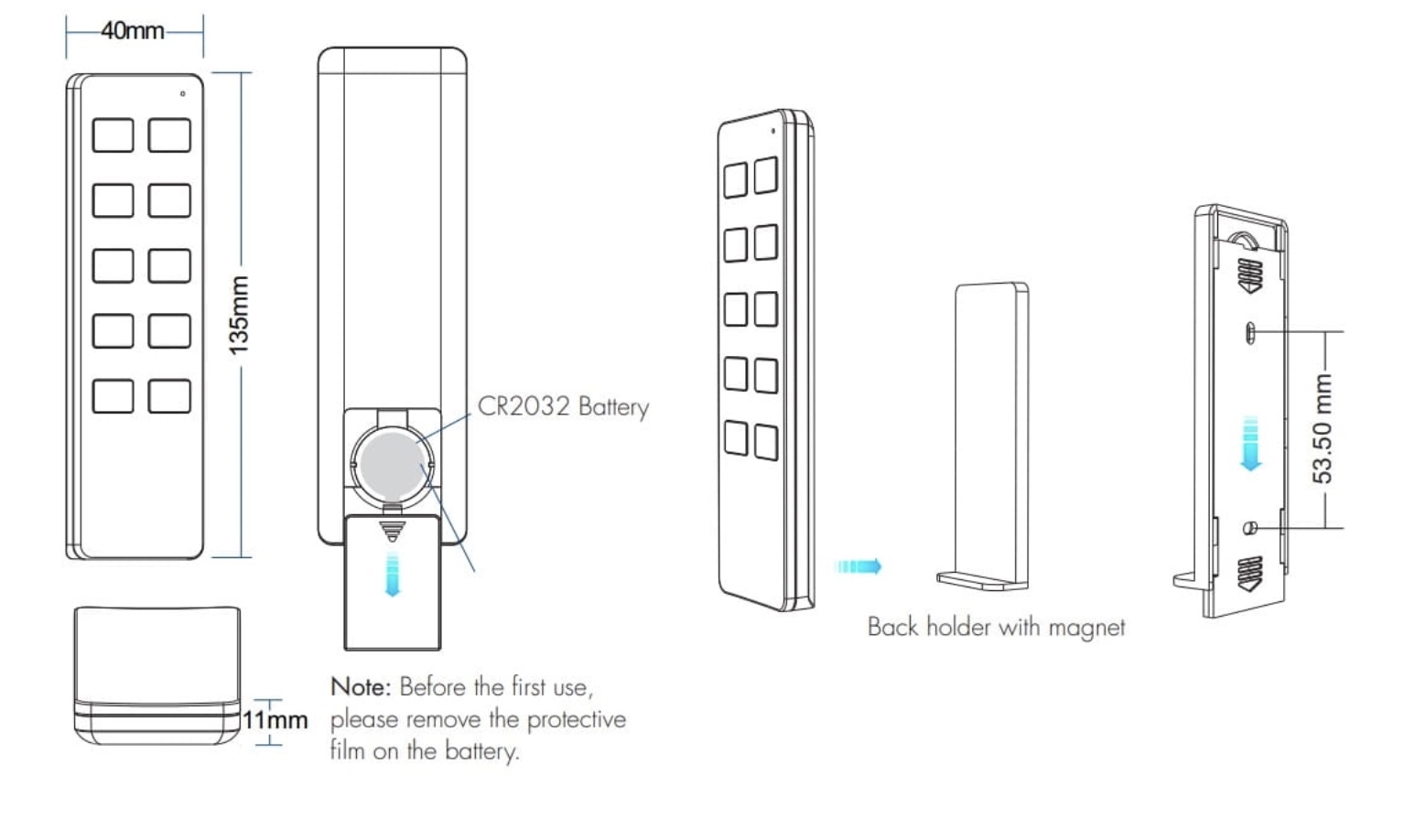 40mm

135mm

11mm

CR2032 Battery

Note: Before the first use, please remove the protective film on the battery.

Back holder with magnet

53.50 mm